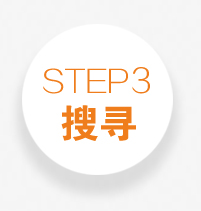 STEP3
搜寻